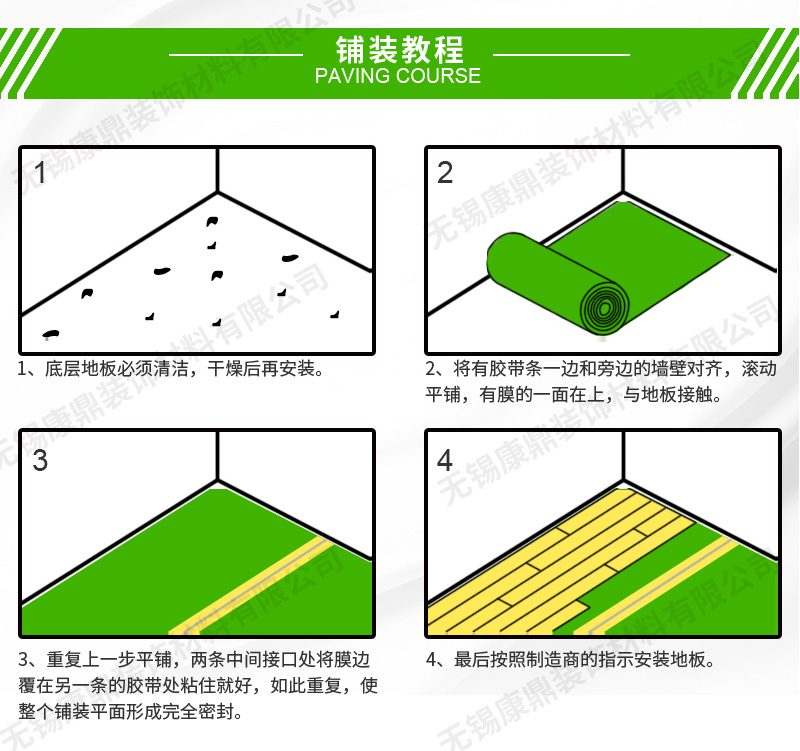 铺装教程
PAVING COURSE

1

1、底层地板必须清洁，干燥后再安装。

2

2、将有胶带条一边和旁边的墙壁对齐，滚动平铺，有膜的一面在上，与地板接触。

3

3、重复上一步平铺，两条中间接口处将膜边覆在另一条的胶带处粘住就好，如此重复，使整个铺装平面形成完全密封。

4

4、最后按照制造商的指示安装地板。

无锡康鼎装饰材料有限公司